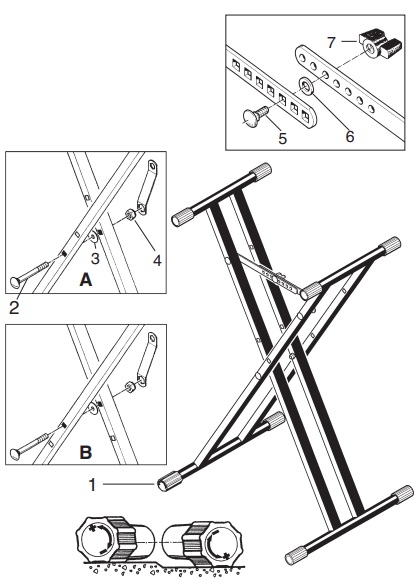 7
5
6
3
4
A
2
B
1